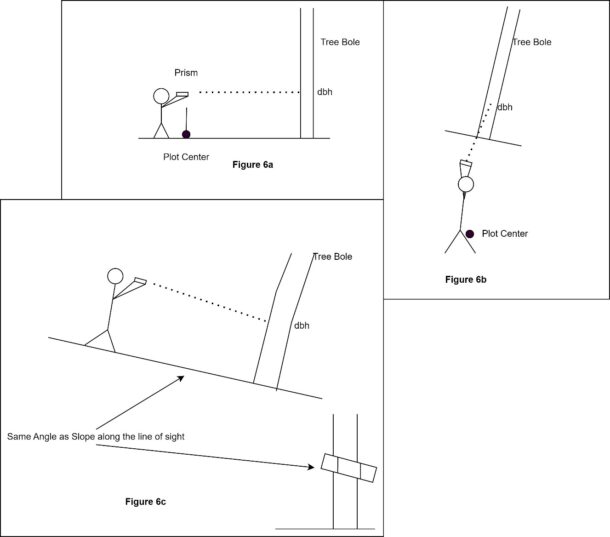 Tree Bole

Prism

dbh

Plot Center

Figure 6a

Tree Bole

dbh

Plot Center

Figure 6b

Tree Bole

dbh

Same Angle as Slope along the line of sight

Figure 6c